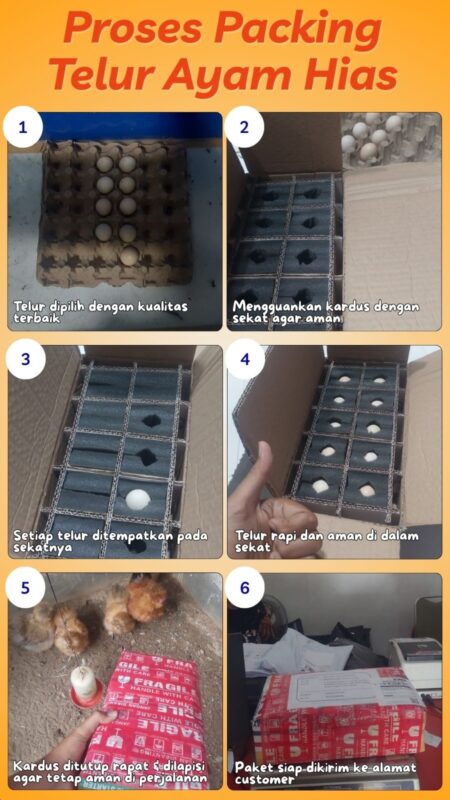 Proses Packing Telur Ayam Hias

1

Telur dipilih dengan kualitas terbaik

2

Mengguankan kardus dengan sekat agar aman

3

Setiap telur ditempatkan pada sekatnya

4

Telur rapi dan aman di dalam sekat

5

FRAGILE HANDLE WITH CARE

Kardus ditutup rapat & dilapisi agar tetap aman di perjalanan

6

FRAGILE

Paket siap dikirim ke alamat customer